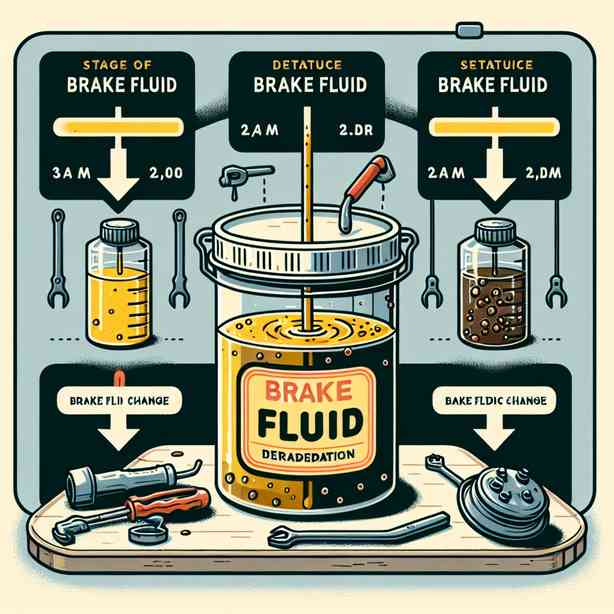 STAGE OF
BRAKE FLUID

3A M
2,00

DETATUCE
BRAKE FLUID

2A M
2.DR

SETATUICE
BRAKE FLUID

2A M
2,DM

BRAKE FLID CHANGE

BRAKE
FLUID
DERADEDATION

BAKE FLDIC CHANGE