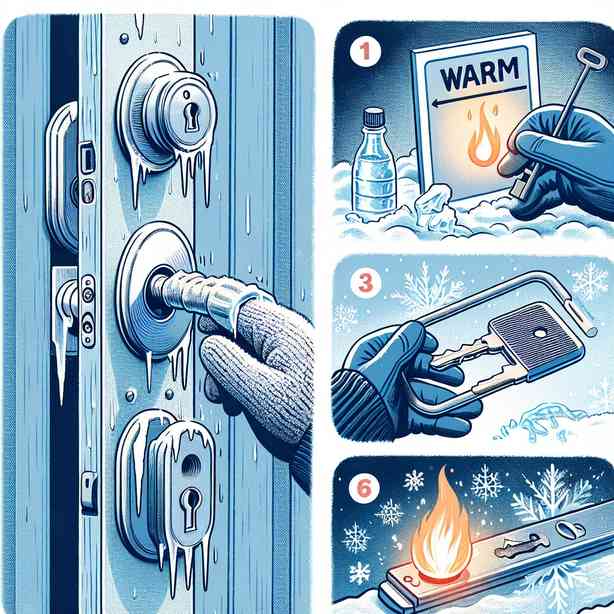 1

WARM

3

6