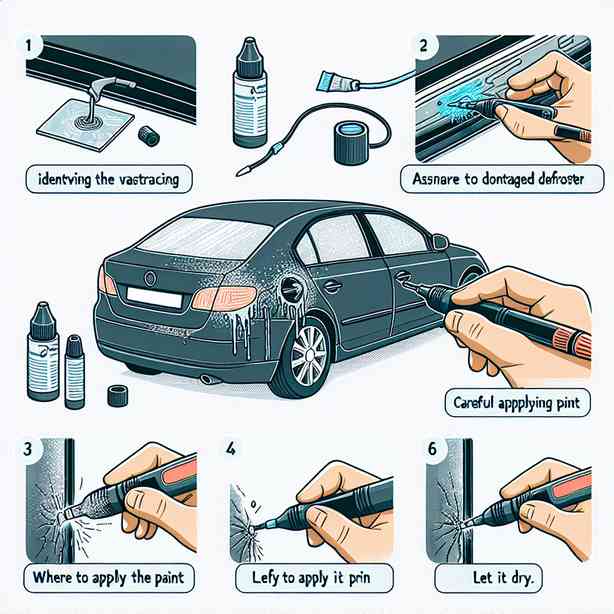 1

identving the vastracing

2

Assnare to dontaged defroster

Careful appplying pint

3

Where to apply the paint

4

Lefy to apply it prin

6

Let it dry.